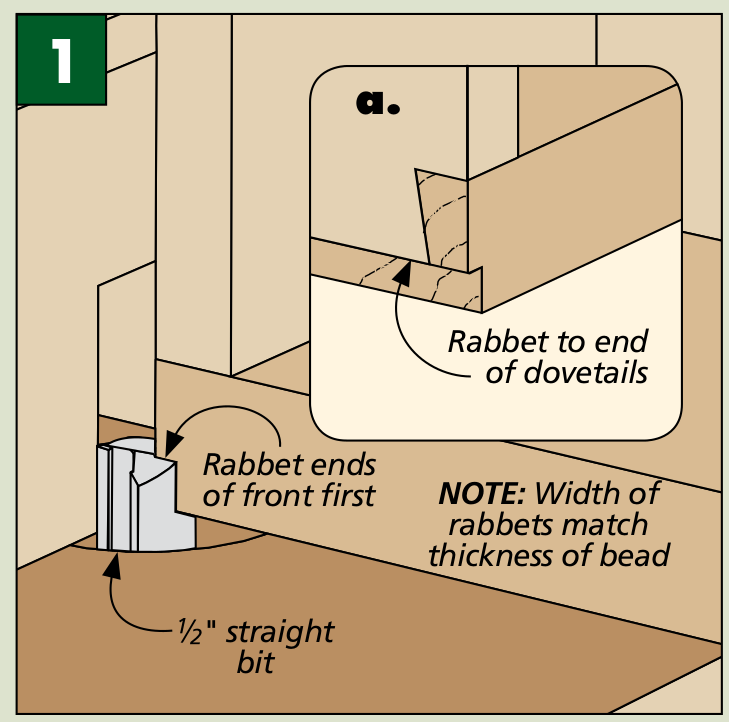 1

a.

Rabbet to end of dovetails

Rabbet ends of front first

NOTE: Width of rabbets match thickness of bead

½" straight bit